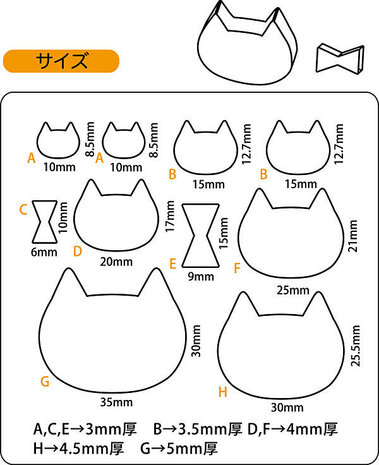 サイズ

A 10mm 8.5mm
A 10mm 8.5mm
B 15mm 12.7mm
B 15mm 12.7mm
C 6mm 10mm
D 20mm 17mm
E 9mm 15mm
F 25mm 21mm
G 35mm 30mm
H 30mm 25.5mm

A,C,E→3mm厚 B→3.5mm厚 D,F→4mm厚
H→4.5mm厚 G→5mm厚